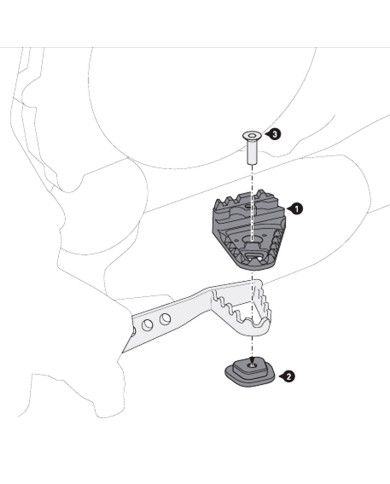 3
1
2