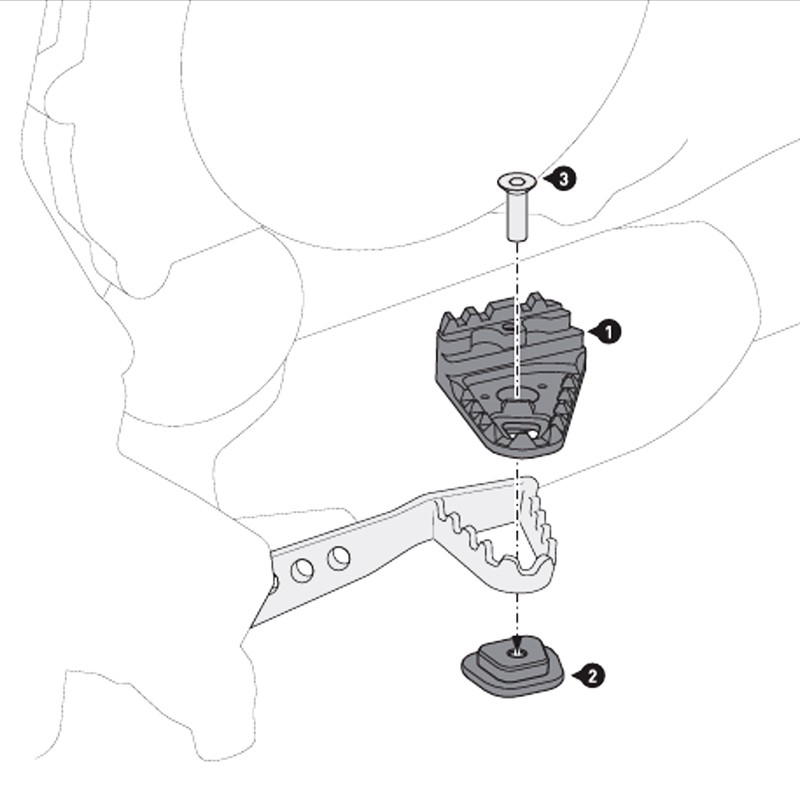 3
1
2