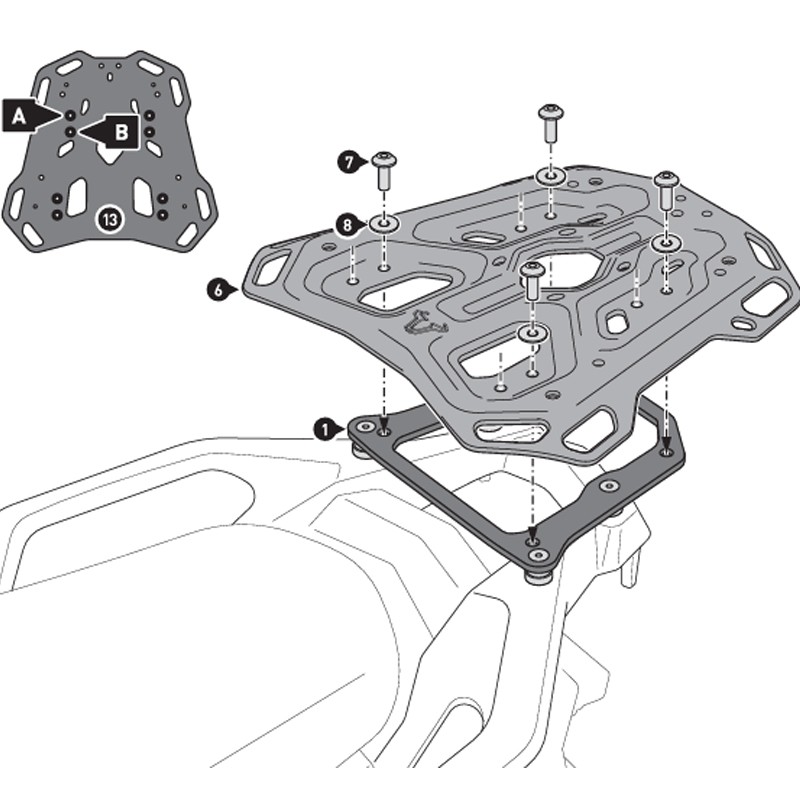 A
B
13
7
8
6
1