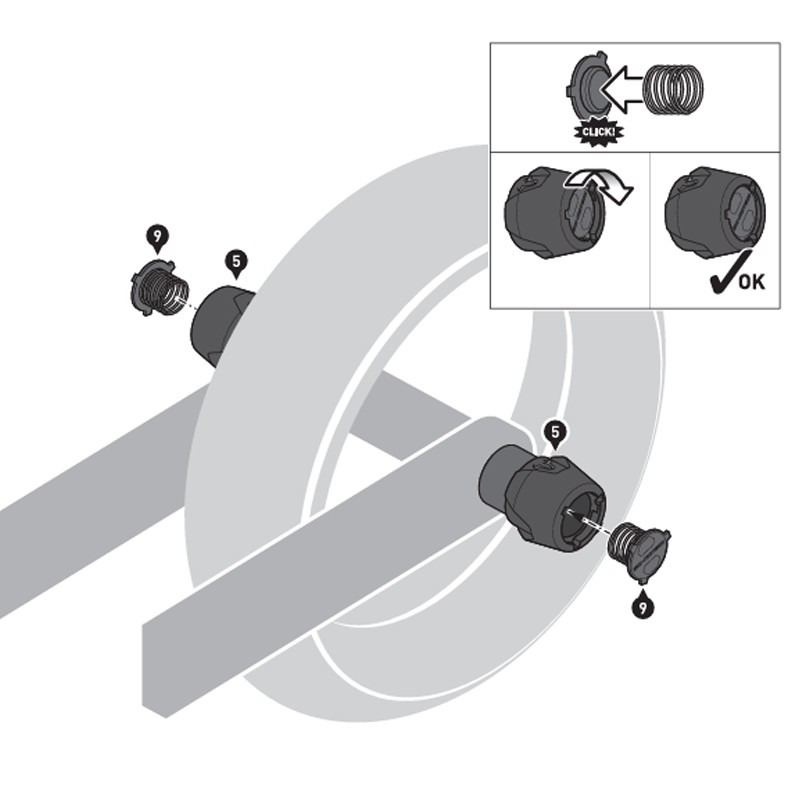 CLICK!

OK

9

5

5

9