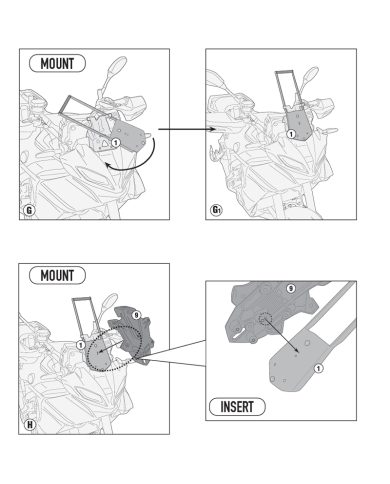 MOUNT

1

G

1

G1

MOUNT

9

1

H

9

1

INSERT