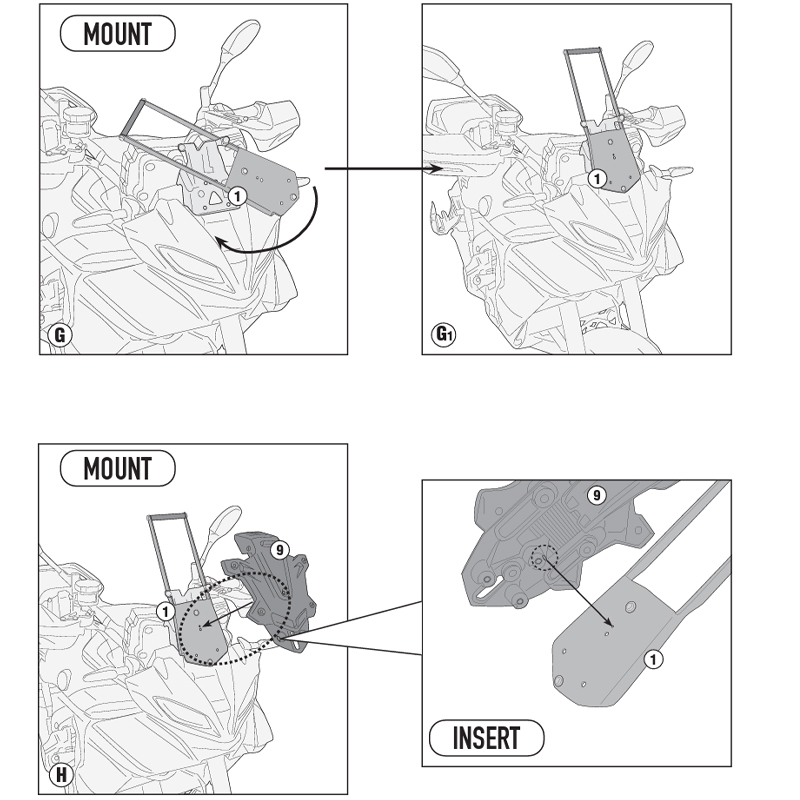 MOUNT

1

G

1

G1

MOUNT

9

1

H

9

1

INSERT