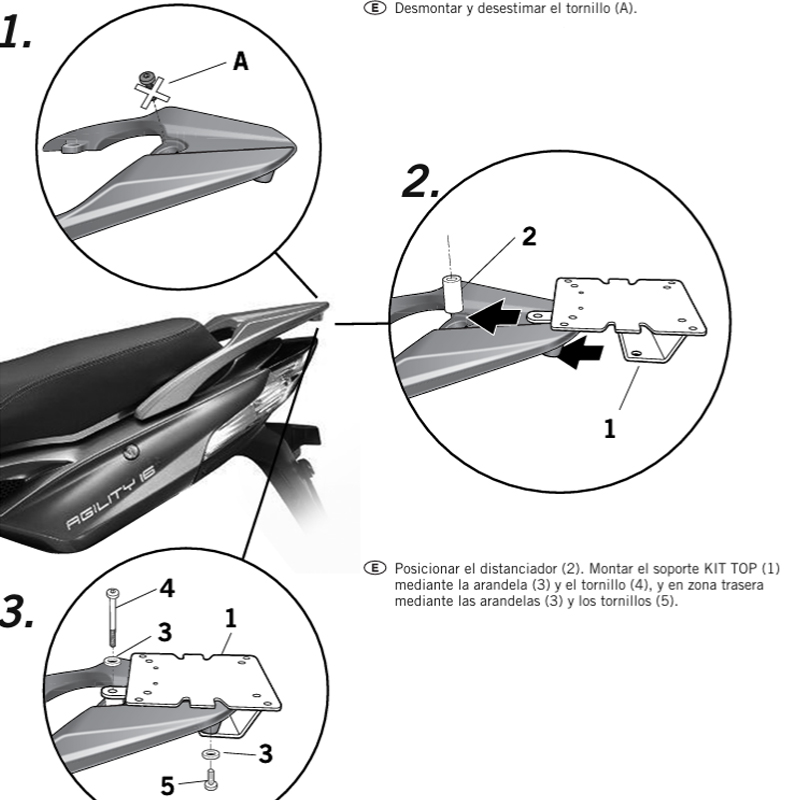 1.

Ⓔ Desmontar y desestimar el tornillo (A).

A

2.

2

1

AGILITY 16

Ⓔ Posicionar el distanciador (2). Montar el soporte KIT TOP (1) mediante la arandela (3) y el tornillo (4), y en zona trasera mediante las arandelas (3) y los tornillos (5).

3.

4

3

1

3

5