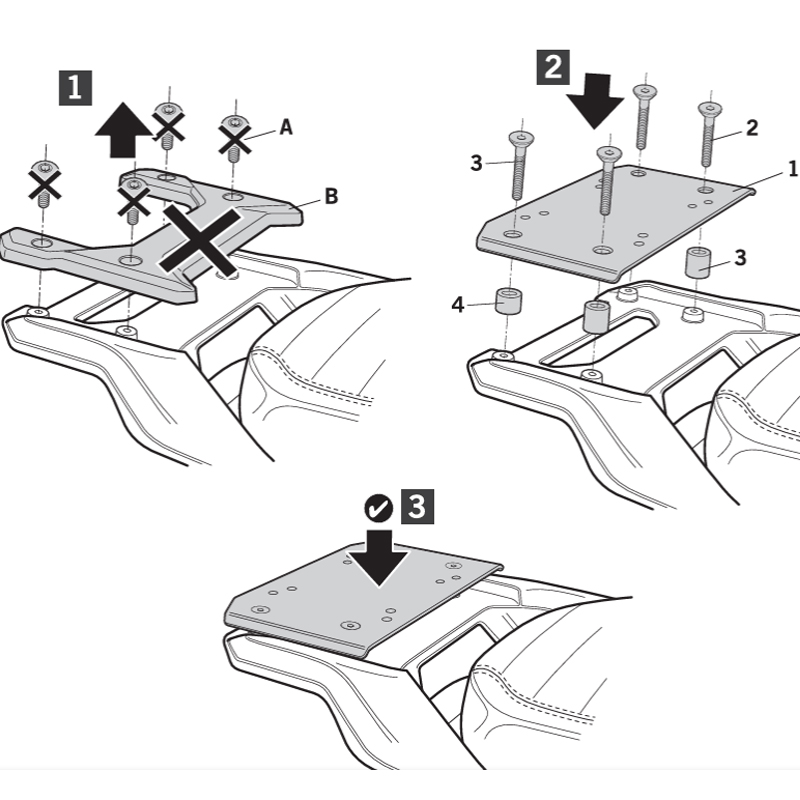 1
A
B
2
3
2
1
3
4
3