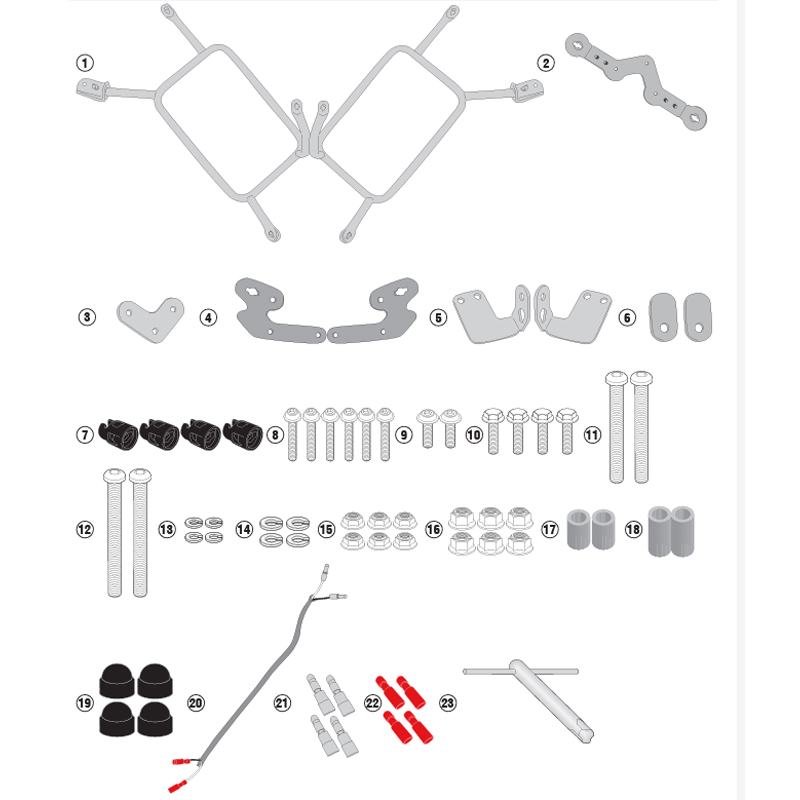 1
2
3
4
5
6
7
8
9
10
11
12
13
14
15
16
17
18
19
20
21
22
23