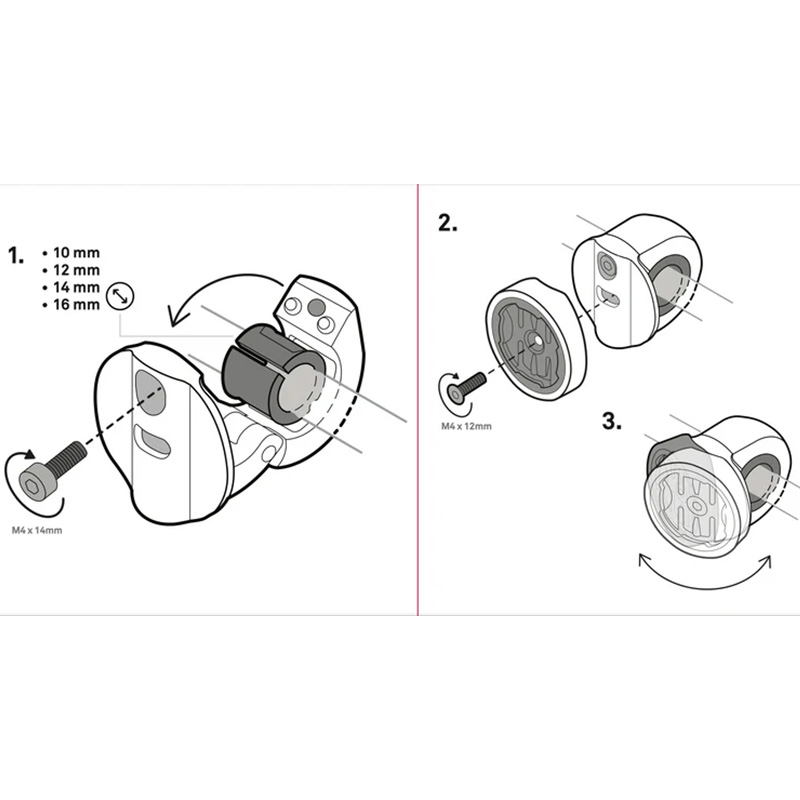 1.
• 10 mm
• 12 mm
• 14 mm
• 16 mm

M4 x 14mm

2.

M4 x 12mm

3.