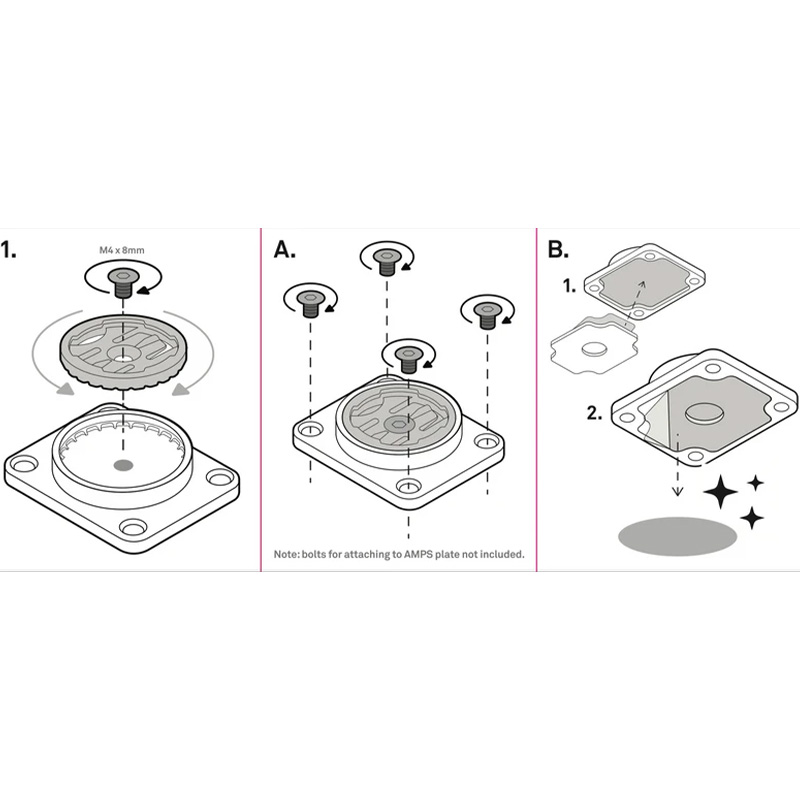 1.

M4 x 8mm

A.

Note: bolts for attaching to AMPS plate not included.

B.

1.

2.