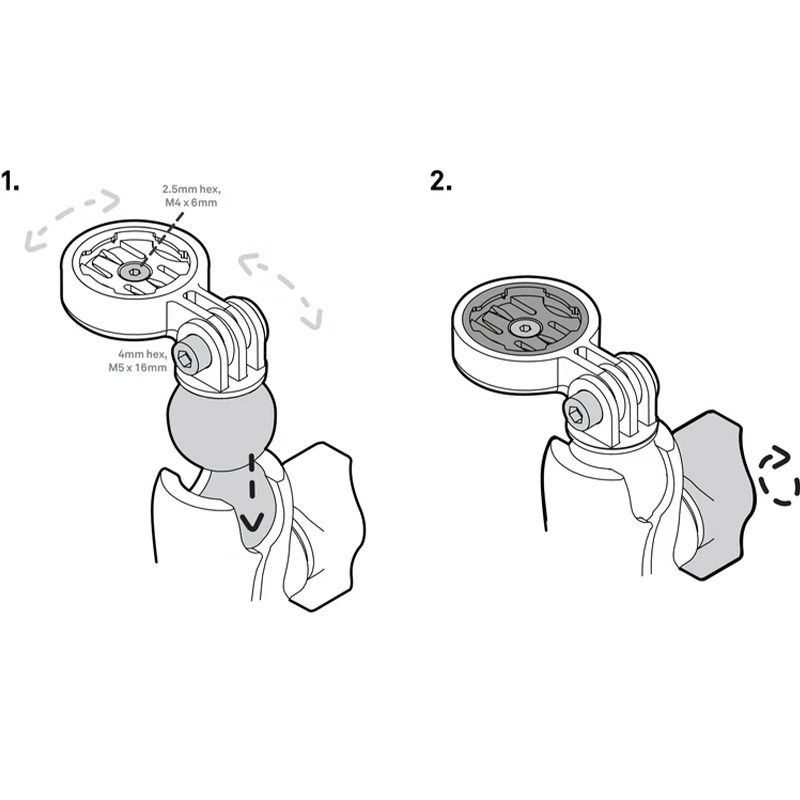 1.

2.5mm hex, M4 x 6mm

4mm hex, M5 x 16mm

2.