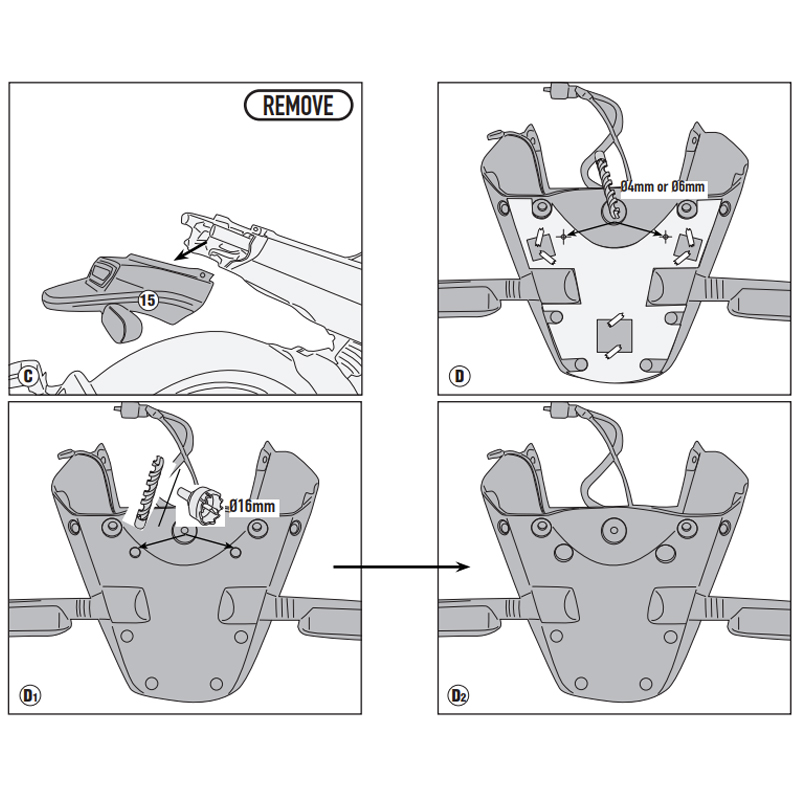 REMOVE

15

C

Ø4mm or Ø6mm

D

Ø16mm

D1

D2