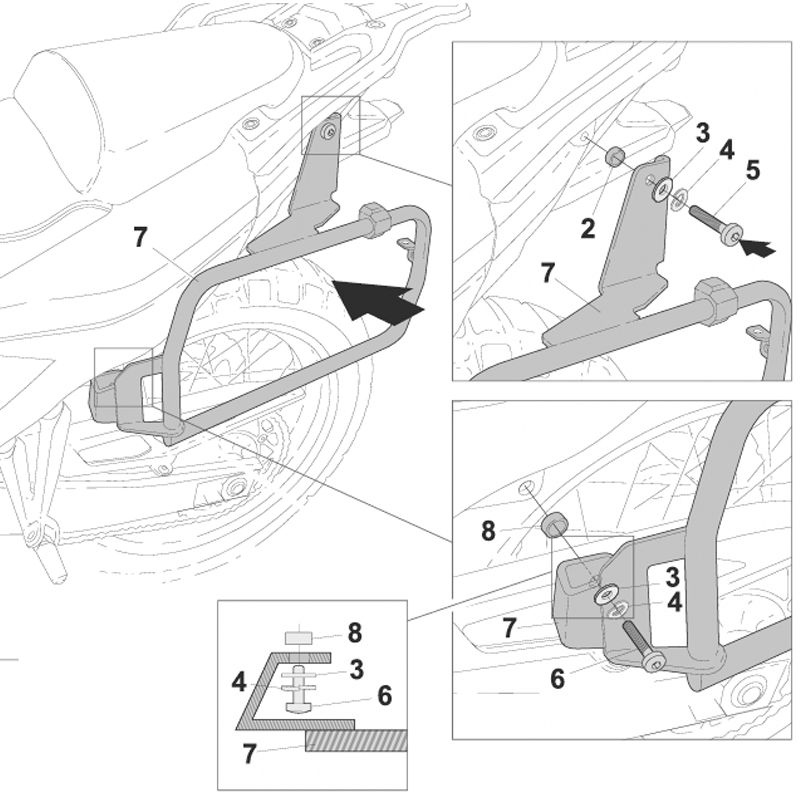 7

3
4
5
2
7

8
3
4
7
6

8
4
3
6
7