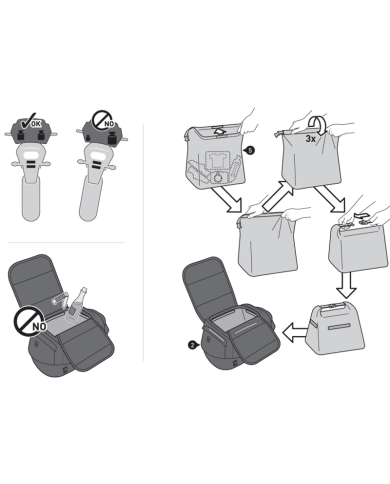 OK

NO

NO

5

3x

2