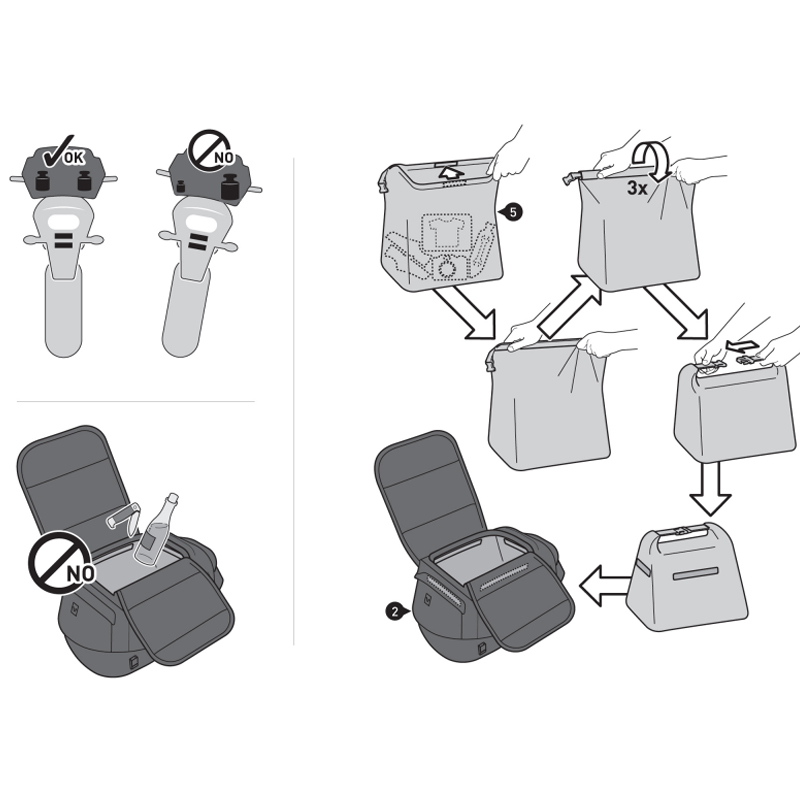 OK

NO

NO

5

3x

2