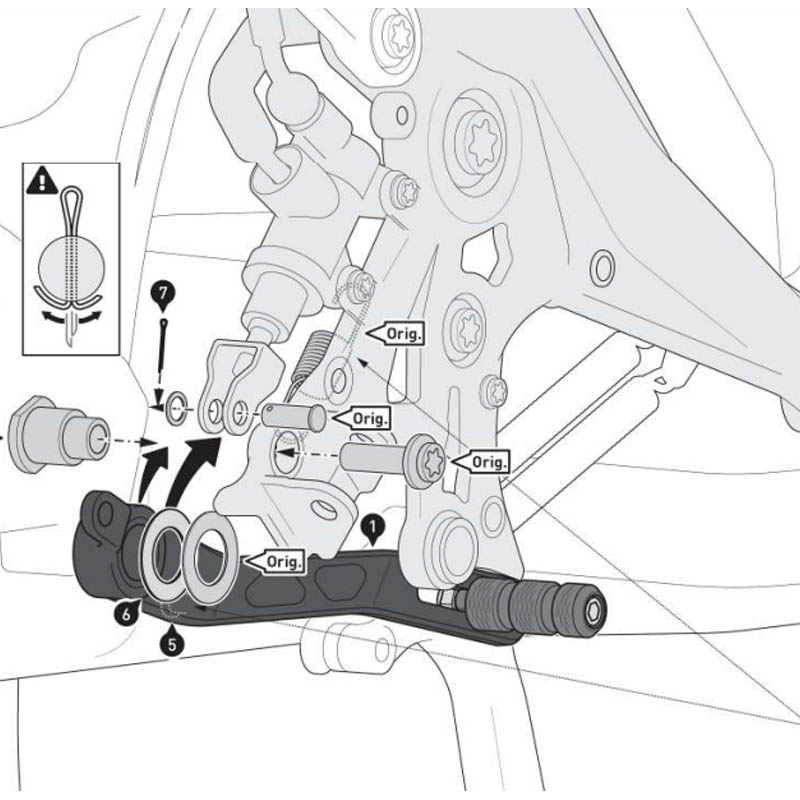 7
Orig.
Orig.
Orig.
1
Orig.
6
5