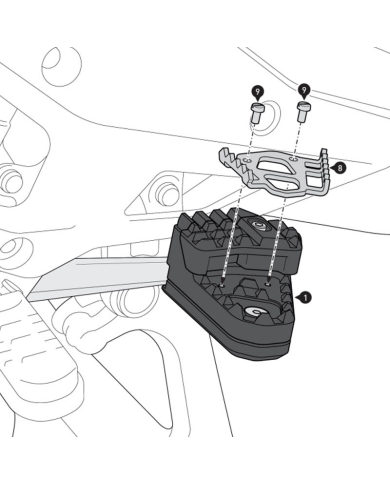 9
9
8
1