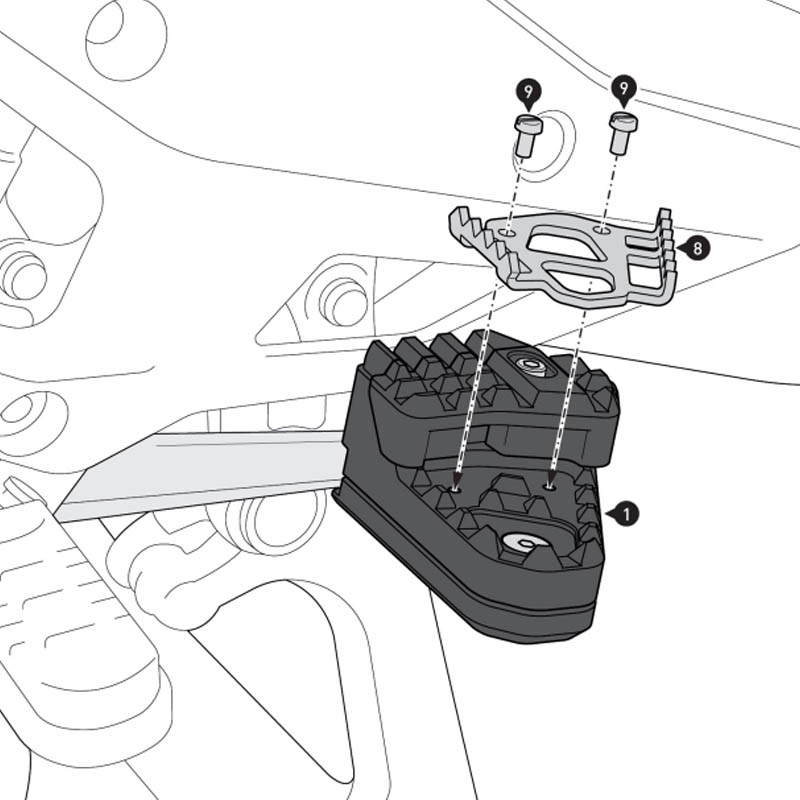 9
9
8
1