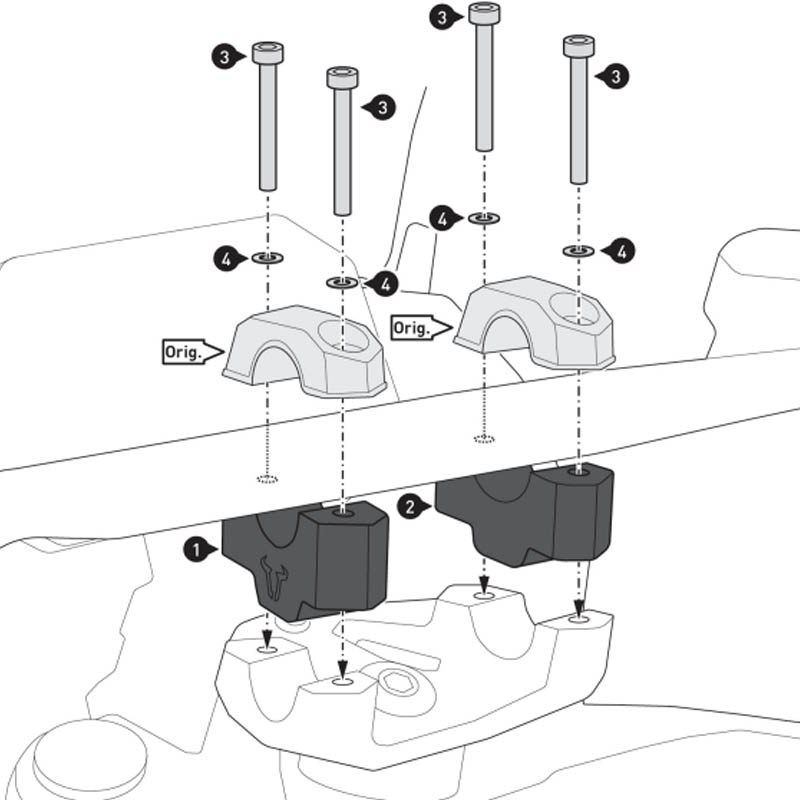 3
3
3
3
4
4
4
4
Orig.
Orig.
2
1