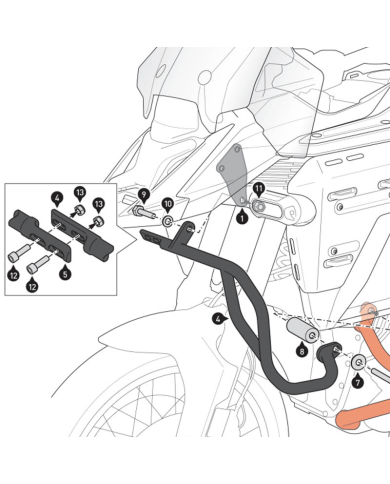 4
13
13
12
12
5
9
10
11
1
4
8
7