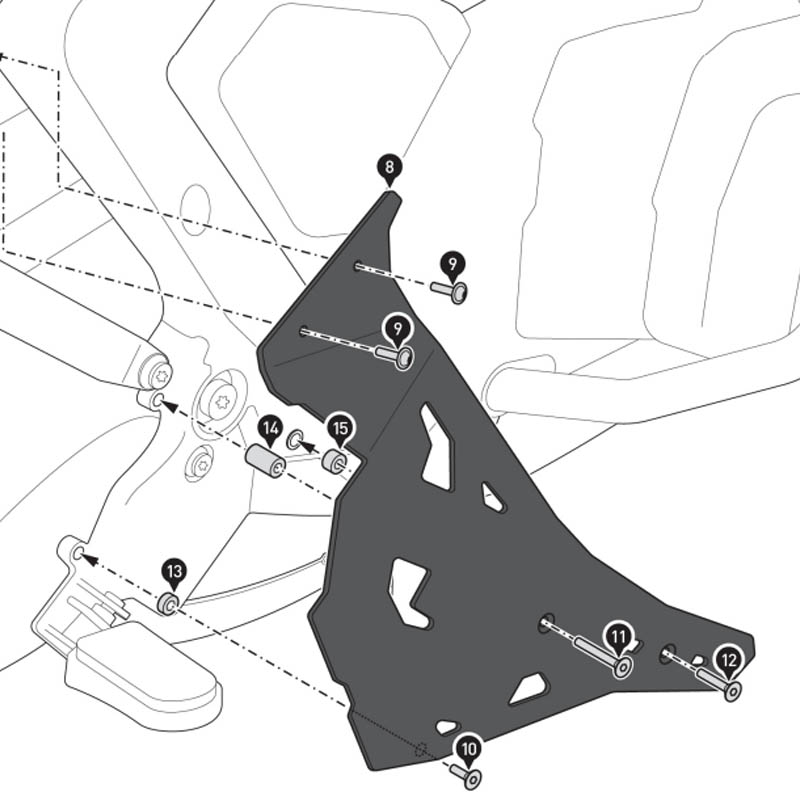 8
9
9
14
15
13
11
12
10