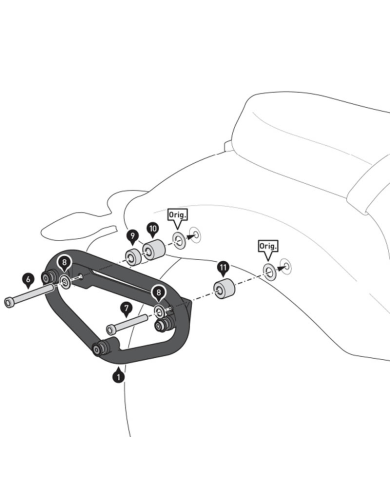 Orig.
9
10
Orig.
8
11
6
8
7
1