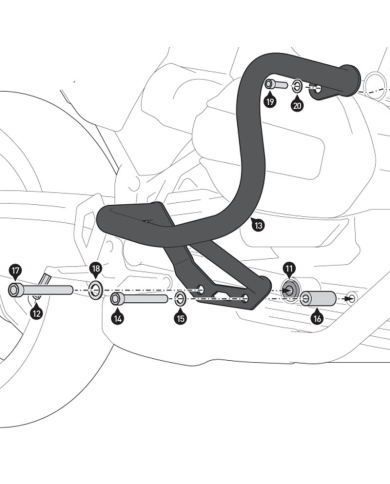 19
20
13
17
18
11
12
14
15
16