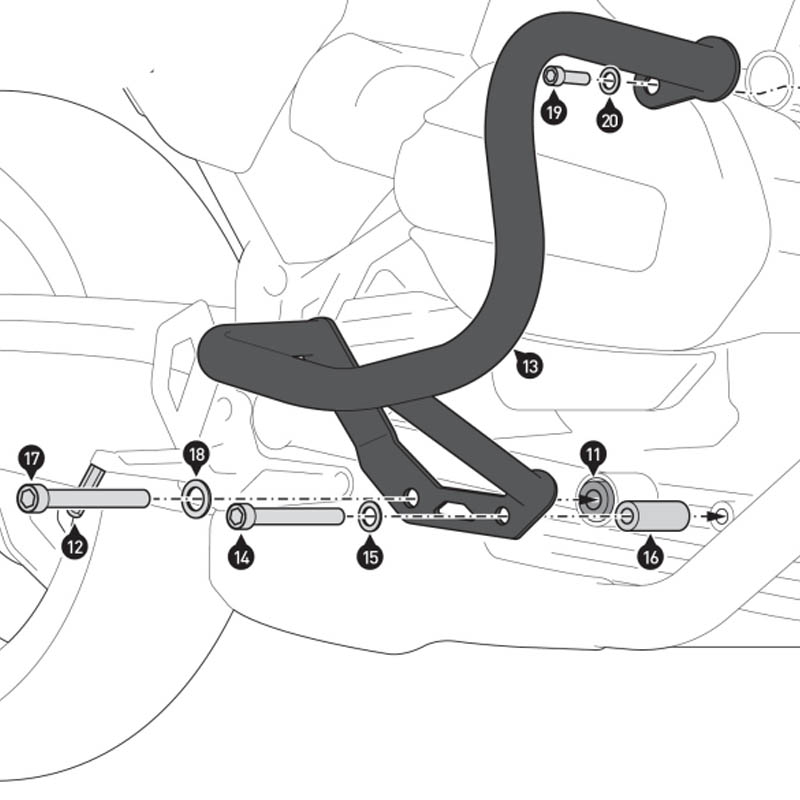 19
20
13
17
18
11
12
14
15
16