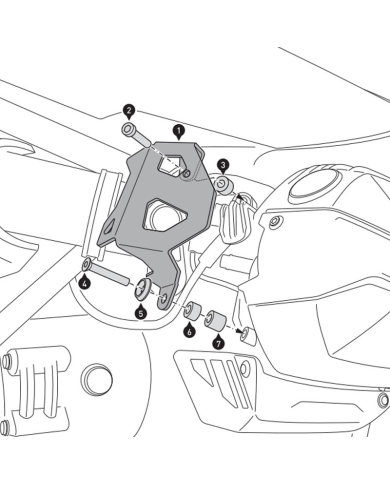 2
1
3
4
5
6
7