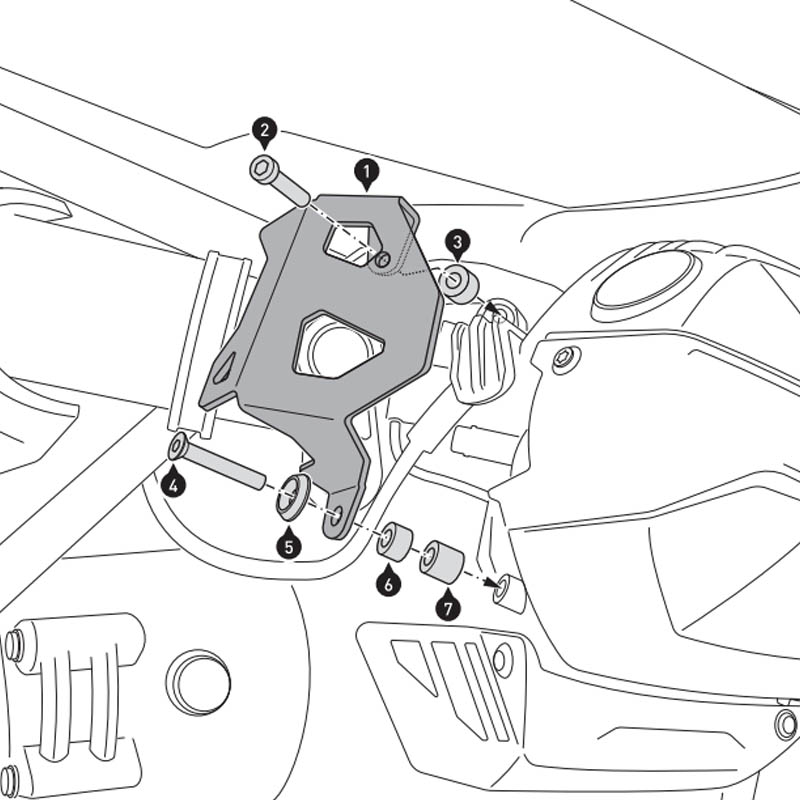 2
1
3
4
5
6
7