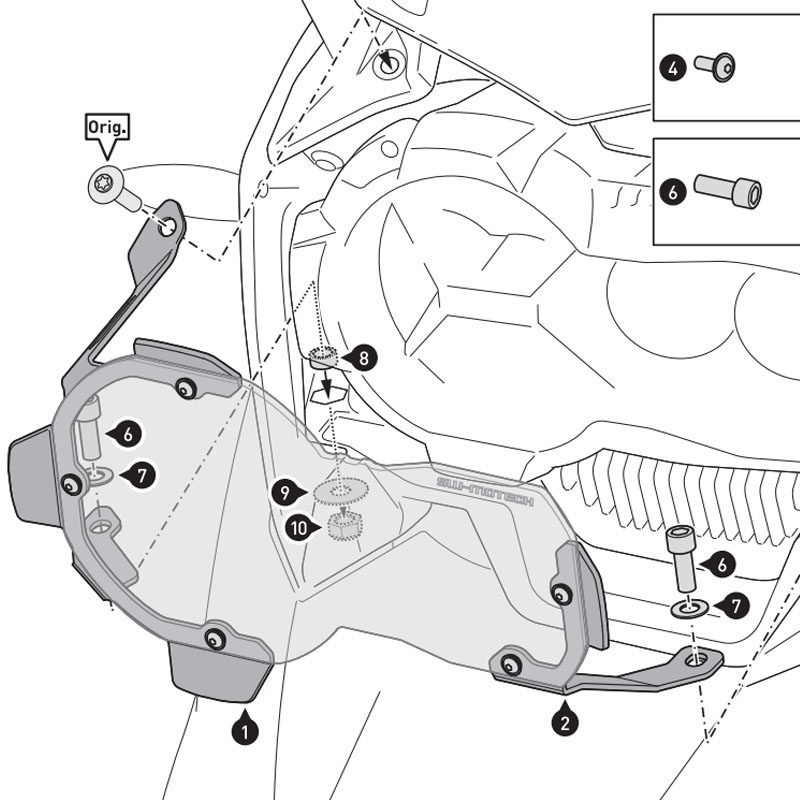 4

6

Orig.

8

6

7

9

10

SW-MOTECH

6

7

1

2