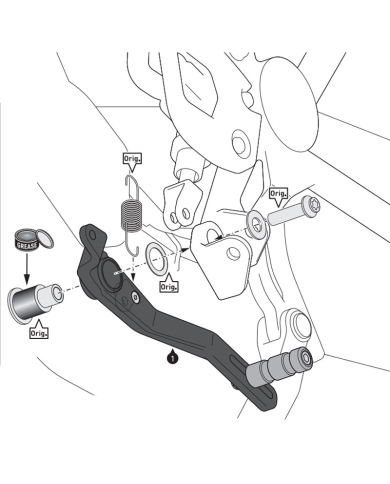 Orig.

Orig.

GREASE

Orig.

Orig.

1