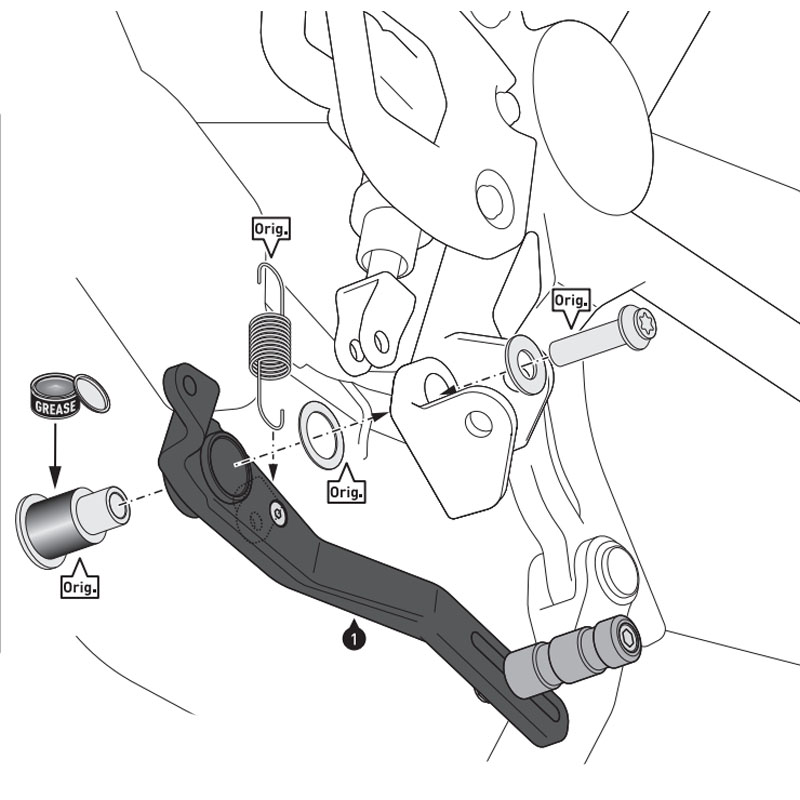 Orig.

Orig.

GREASE

Orig.

Orig.

1