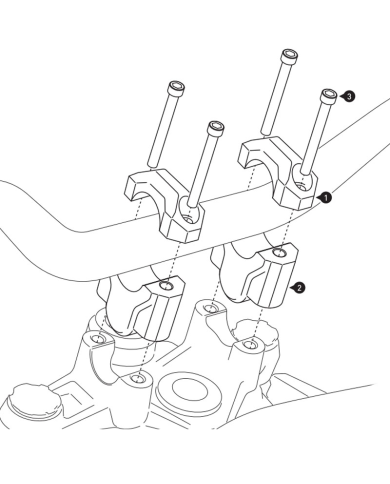 3
1
2