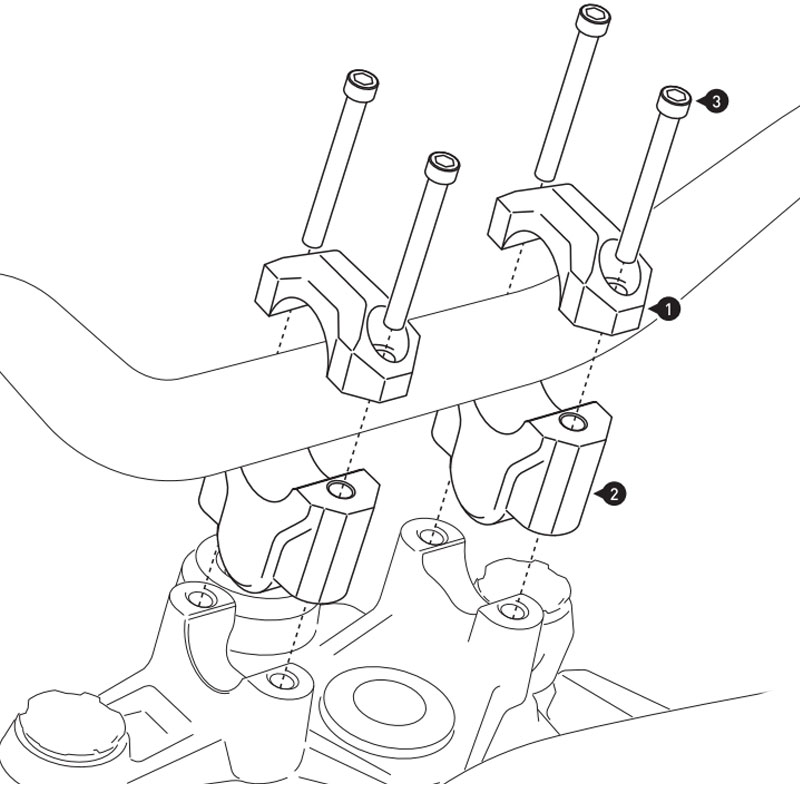 3
1
2