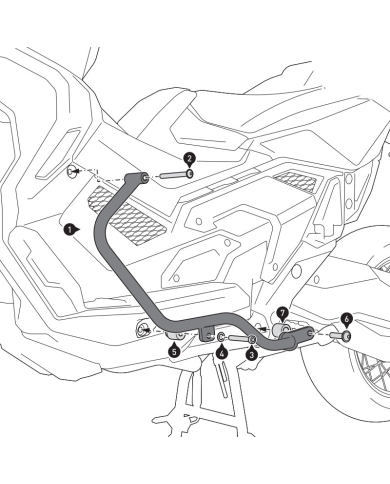 2
1
7
6
5
4
3