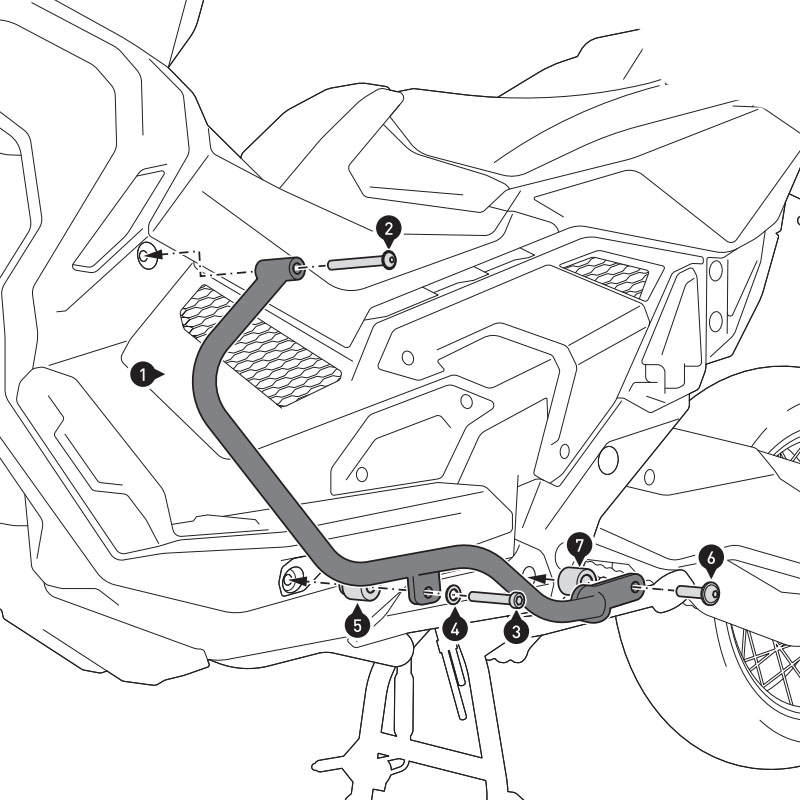 2
1
7
6
5
4
3