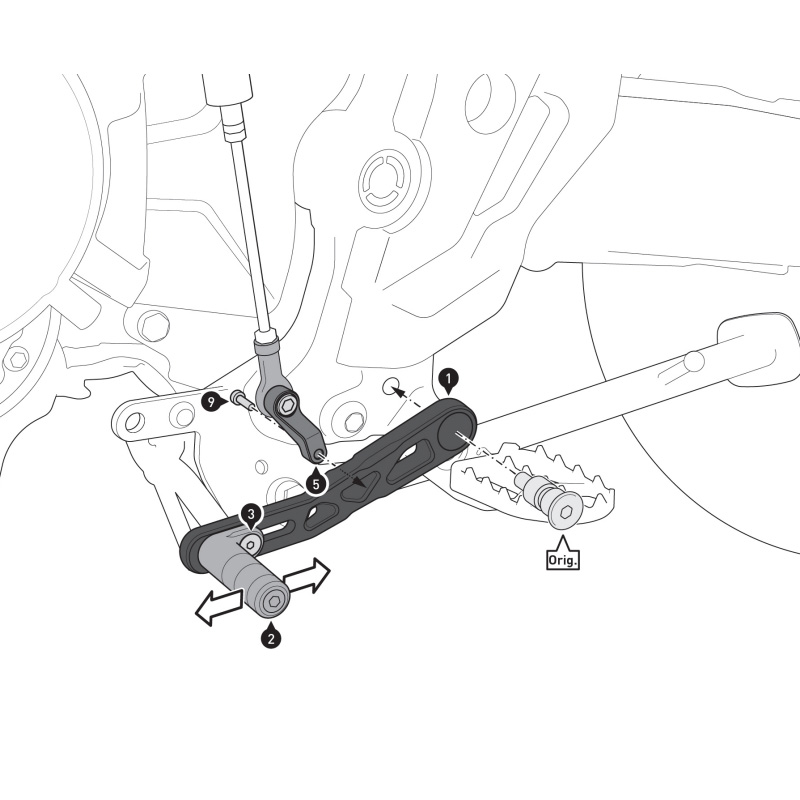 1
9
5
3
2
Orig.