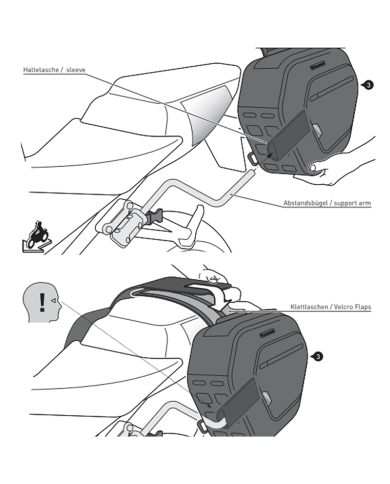 Haltetasche / sleeve

3

Abstandsbügel / support arm

!

Klettlaschen / Velcro Flaps

3