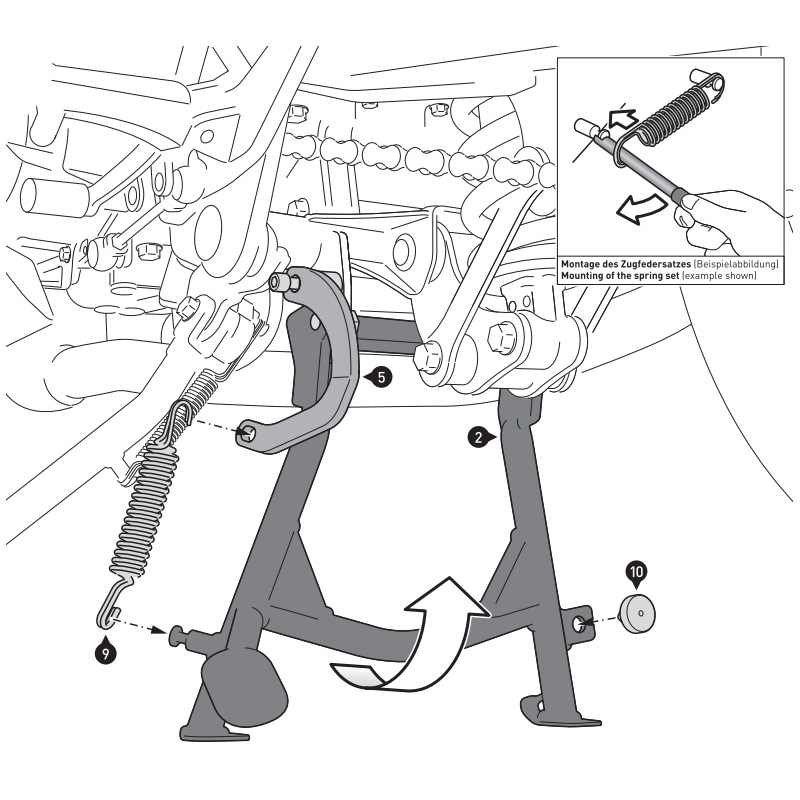 Montage des Zugfedersatzes (Beispielabbildung)
Mounting of the spring set (example shown)

5

2

10

9