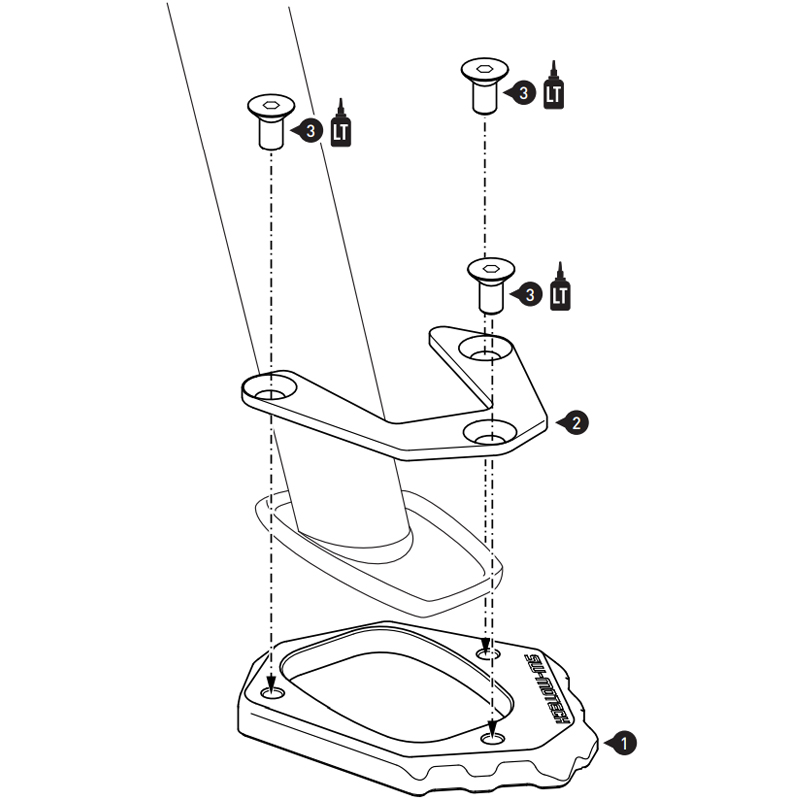 3 LT
3 LT
3 LT
2
SW-MOTECH
1