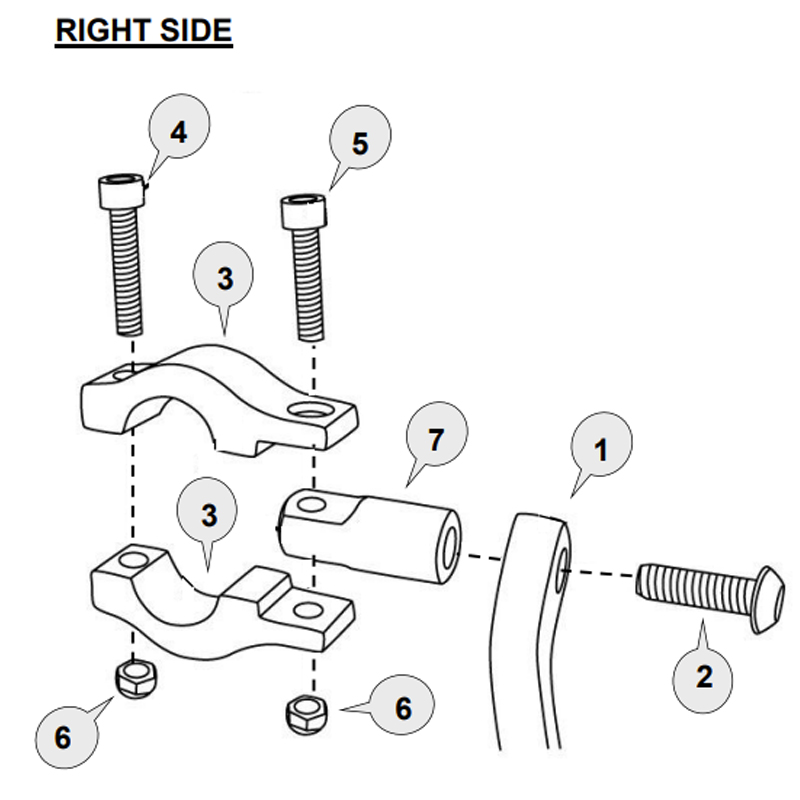 RIGHT SIDE

4

5

3

7

1

3

2

6

6