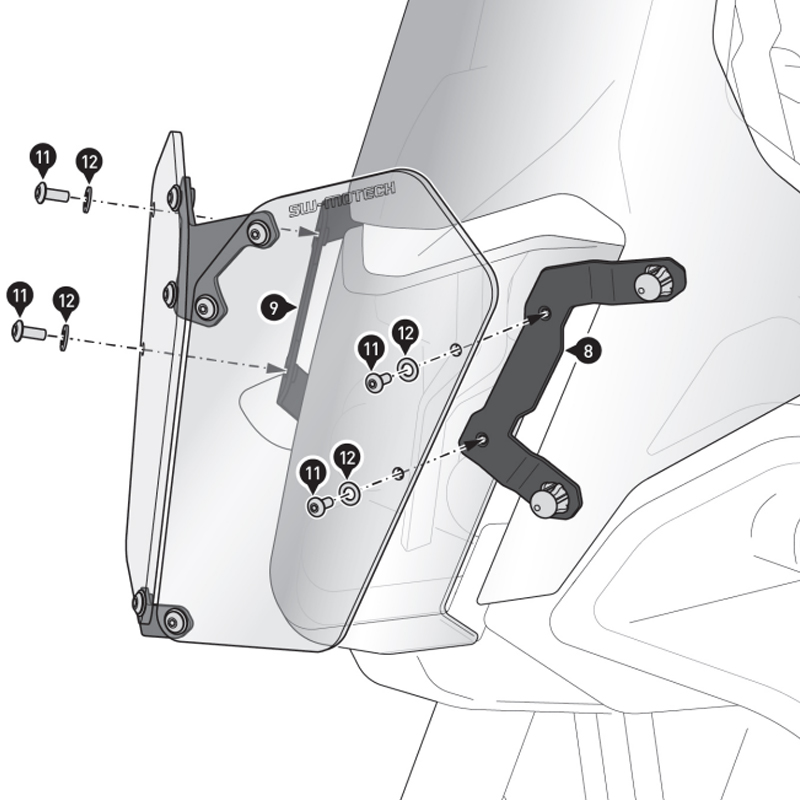 11
12
SW-MOTECH
11
12
9
11
12
8
11
12