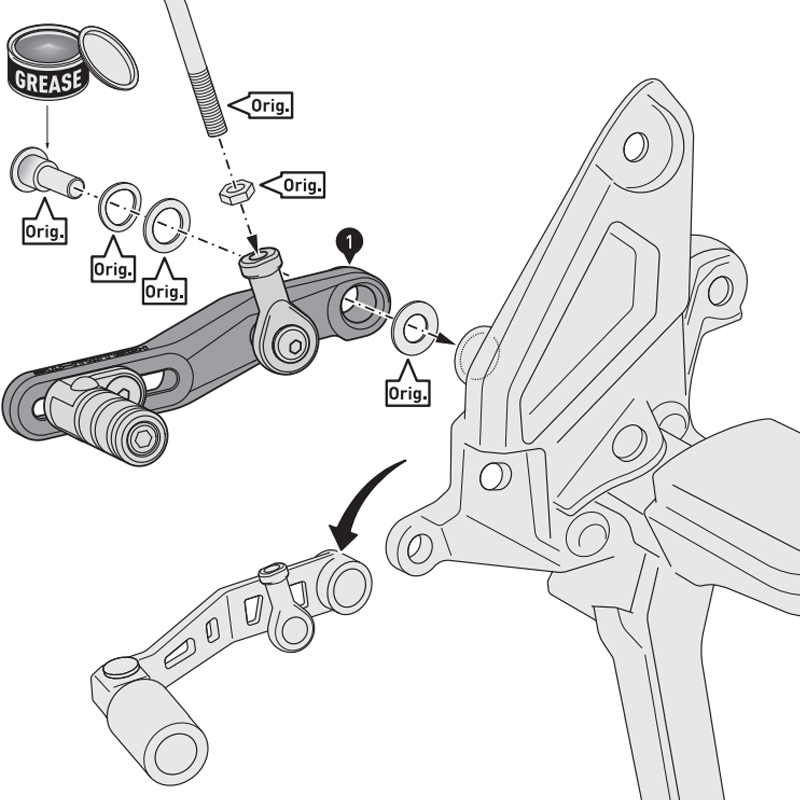 GREASE

Orig.

Orig.

Orig.

Orig.

Orig.

1

Orig.