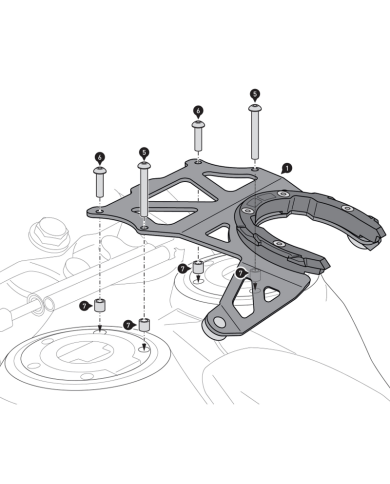 5
6
6
5
1
7
7
7
7