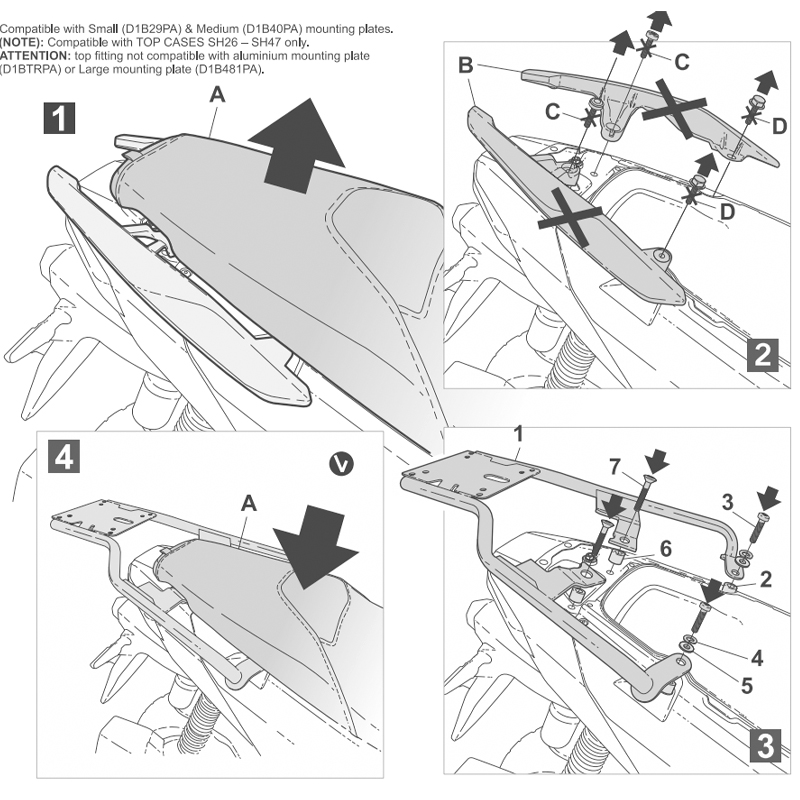 Compatible with Small (D1B29PA) & Medium (D1B40PA) mounting plates.
(NOTE): Compatible with TOP CASES SH26 – SH47 only.
ATTENTION: top fitting not compatible with aluminium mounting plate (D1BTRPA) or Large mounting plate (D1B481PA).

1
A

B
C
C
D
D
2

4
V
A

1
7
3
6
2
4
5
3