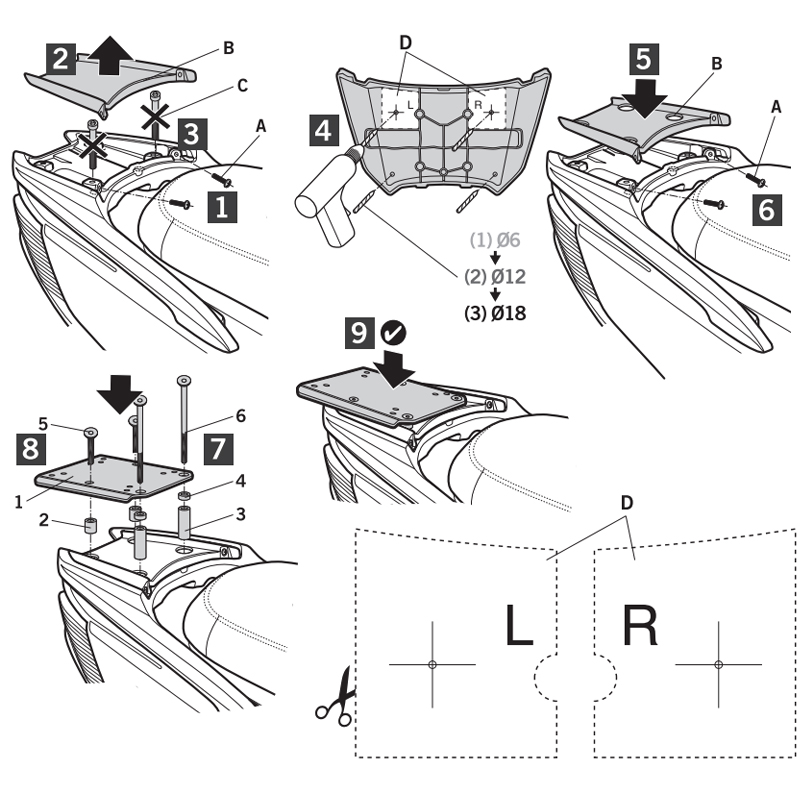 2
B
C
3
A
1
D
L
R
4
(1) Ø6
(2) Ø12
(3) Ø18
5
B
A
6
9
5
6
8
7
1
4
2
3
D
L
R