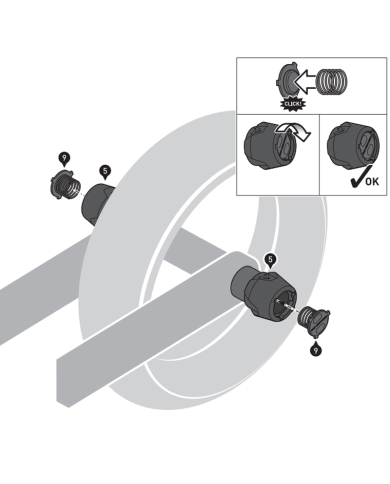 CLICK!

OK

9

5

5

9