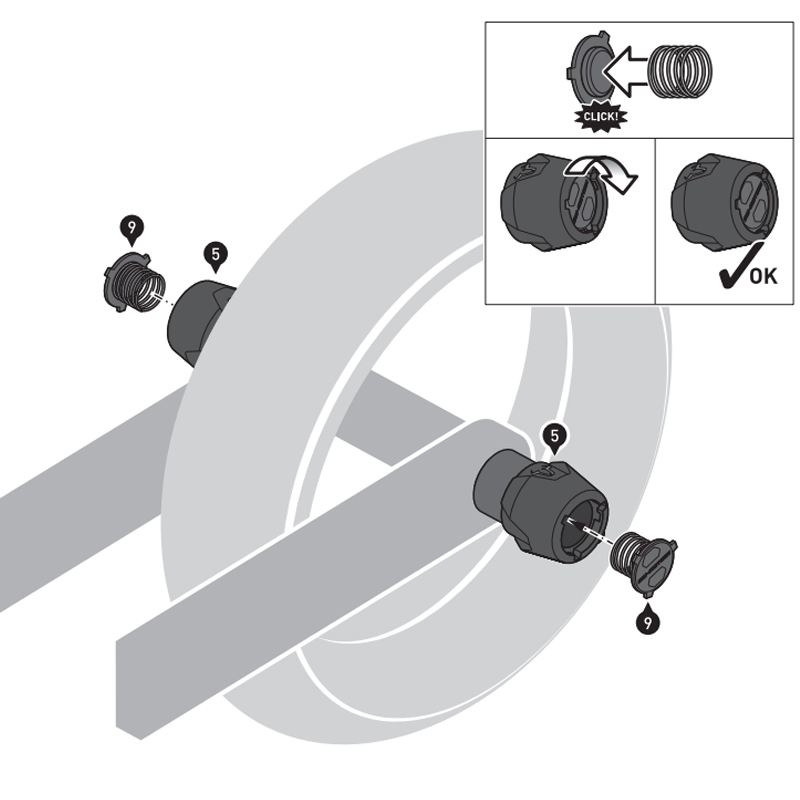 CLICK!

OK

9

5

5

9