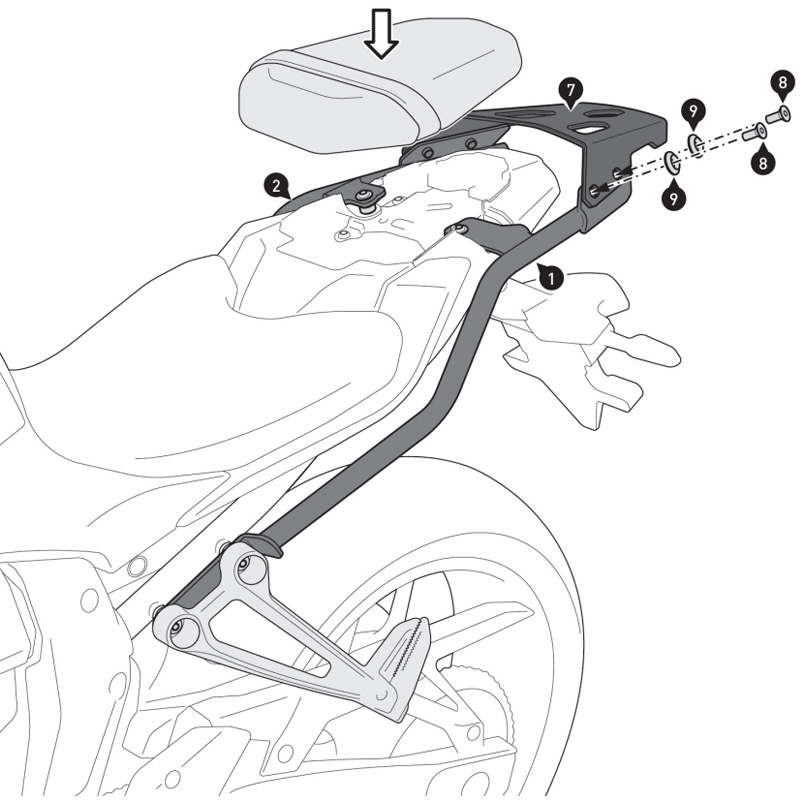 7
8
9
8
9
2
1