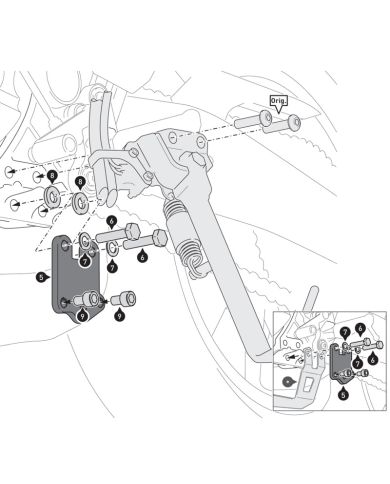 Orig.
8
8
6
6
7
7
5
9
9
7
6
7
6
5