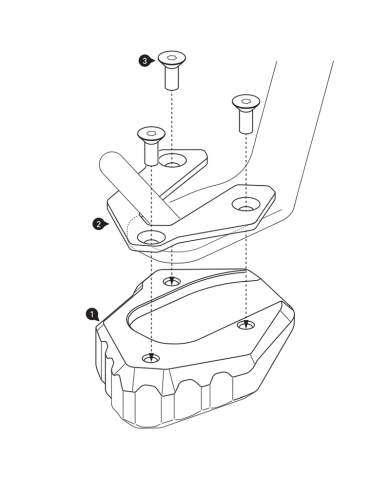 3

2

1