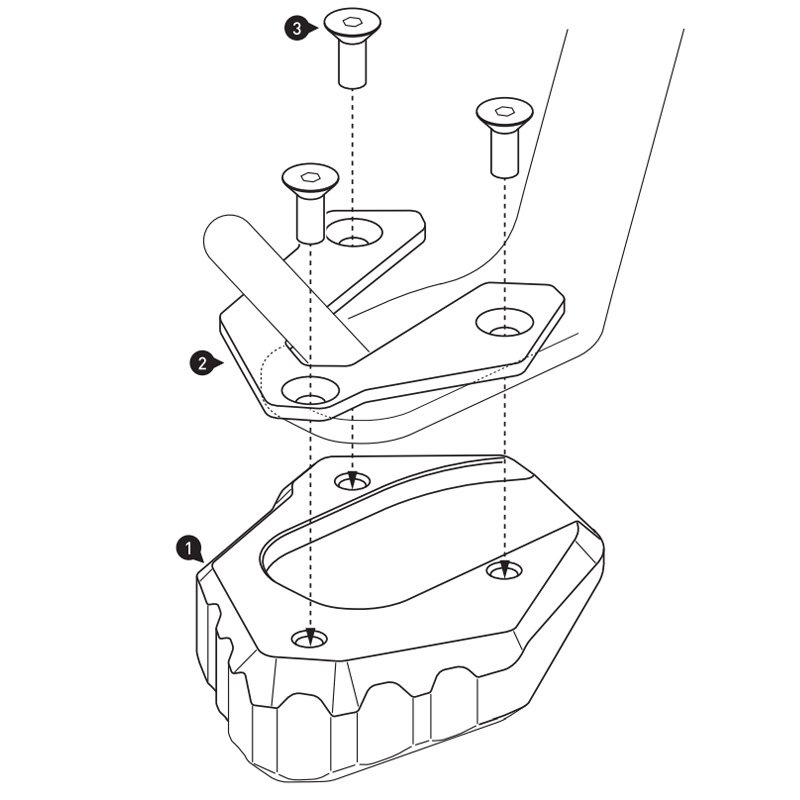 3
2
1